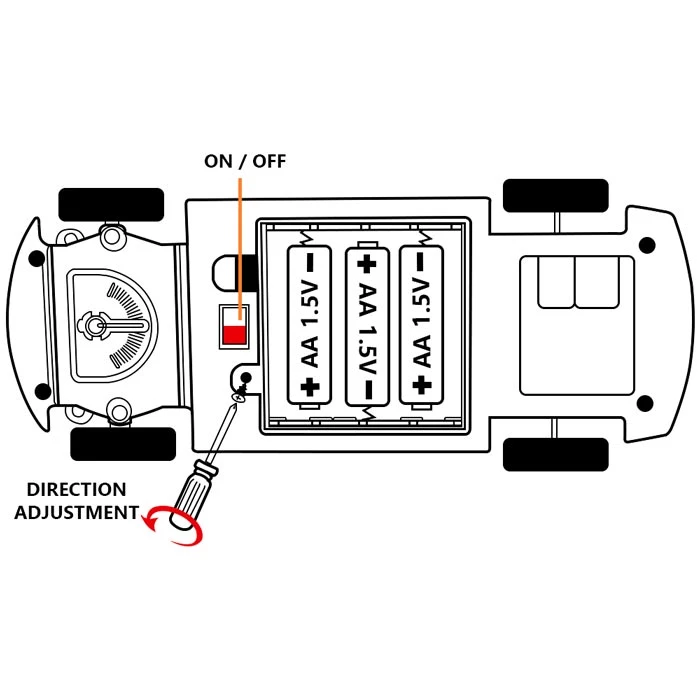 ON / OFF

+ AA 1.5V −

+ AA 1.5V −

+ AA 1.5V −

DIRECTION ADJUSTMENT